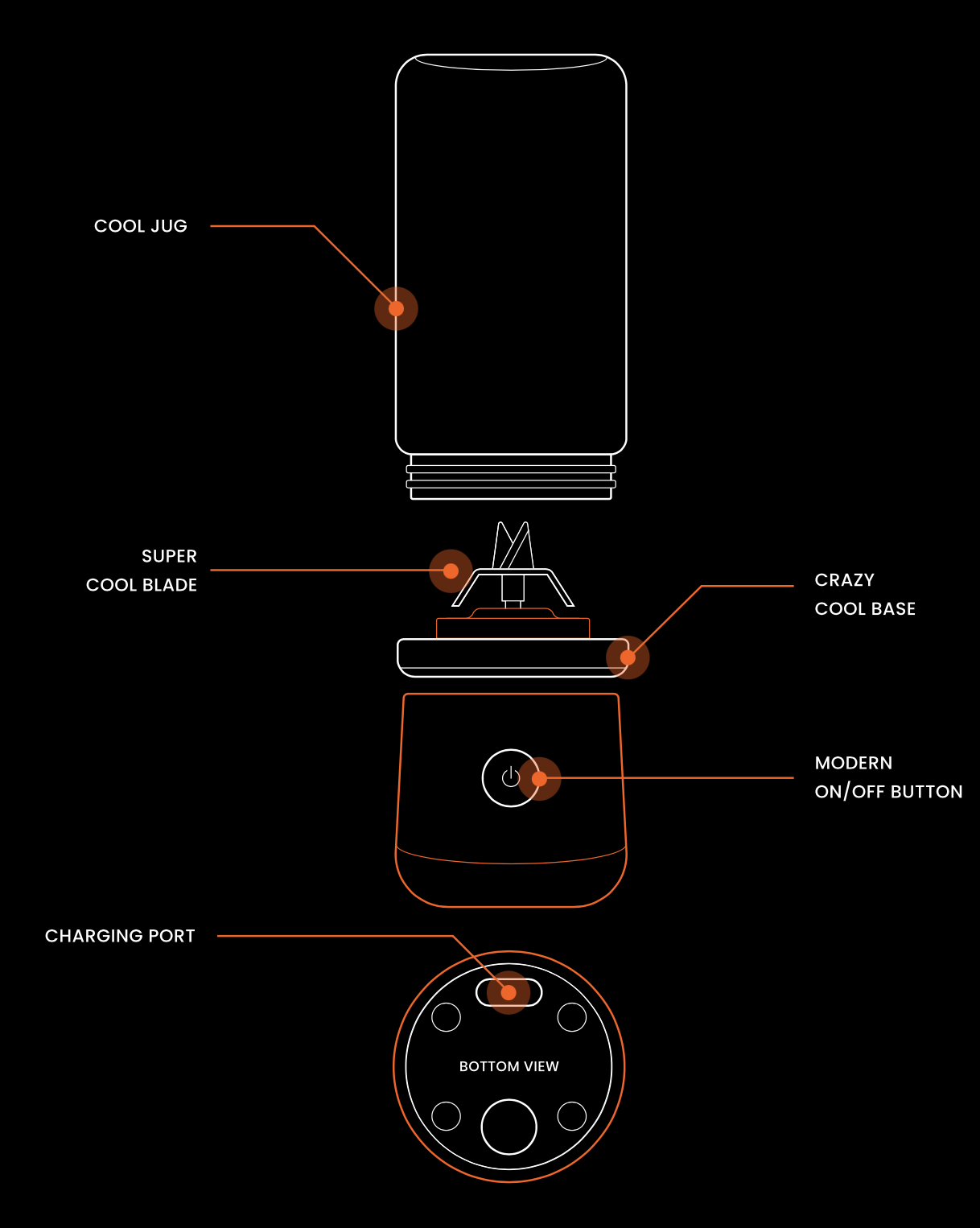 COOL JUG

SUPER
COOL BLADE

CRAZY
COOL BASE

MODERN
ON/OFF BUTTON

CHARGING PORT

BOTTOM VIEW